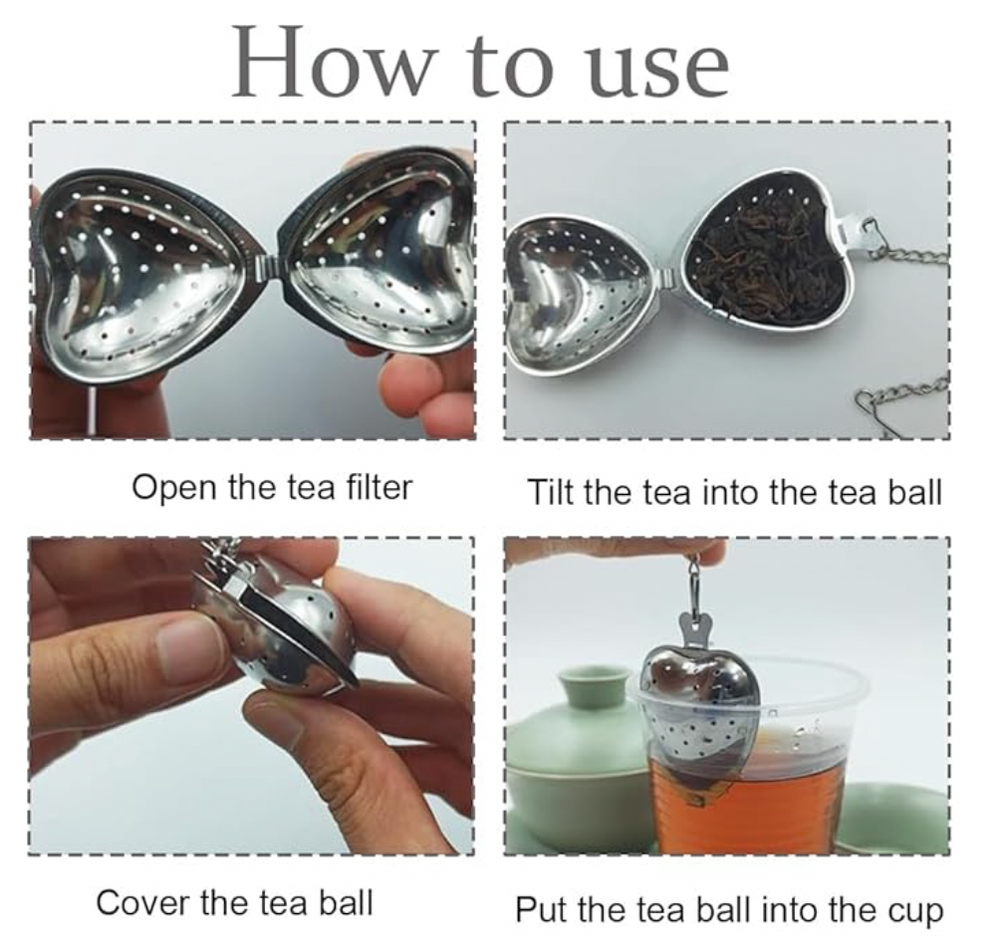 How to use

Open the tea filter

Tilt the tea into the tea ball

Cover the tea ball

Put the tea ball into the cup