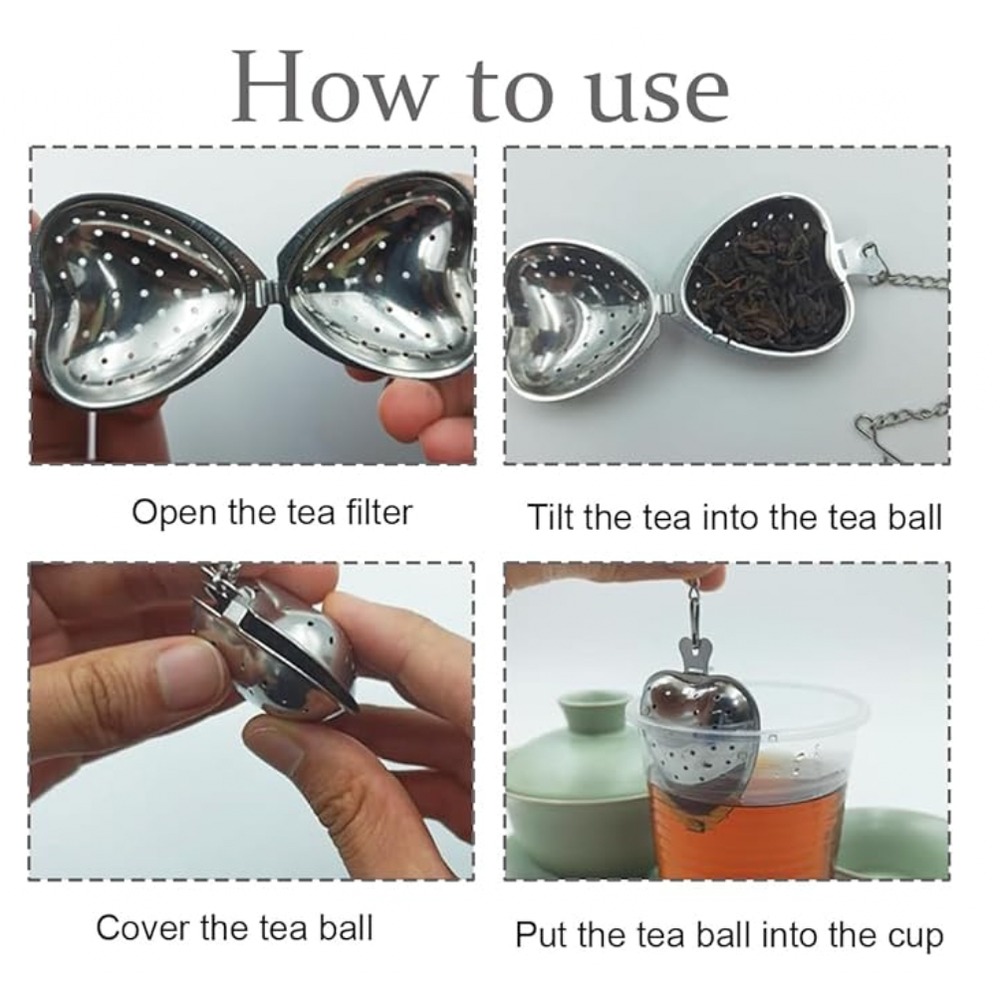 How to use

Open the tea filter

Tilt the tea into the tea ball

Cover the tea ball

Put the tea ball into the cup